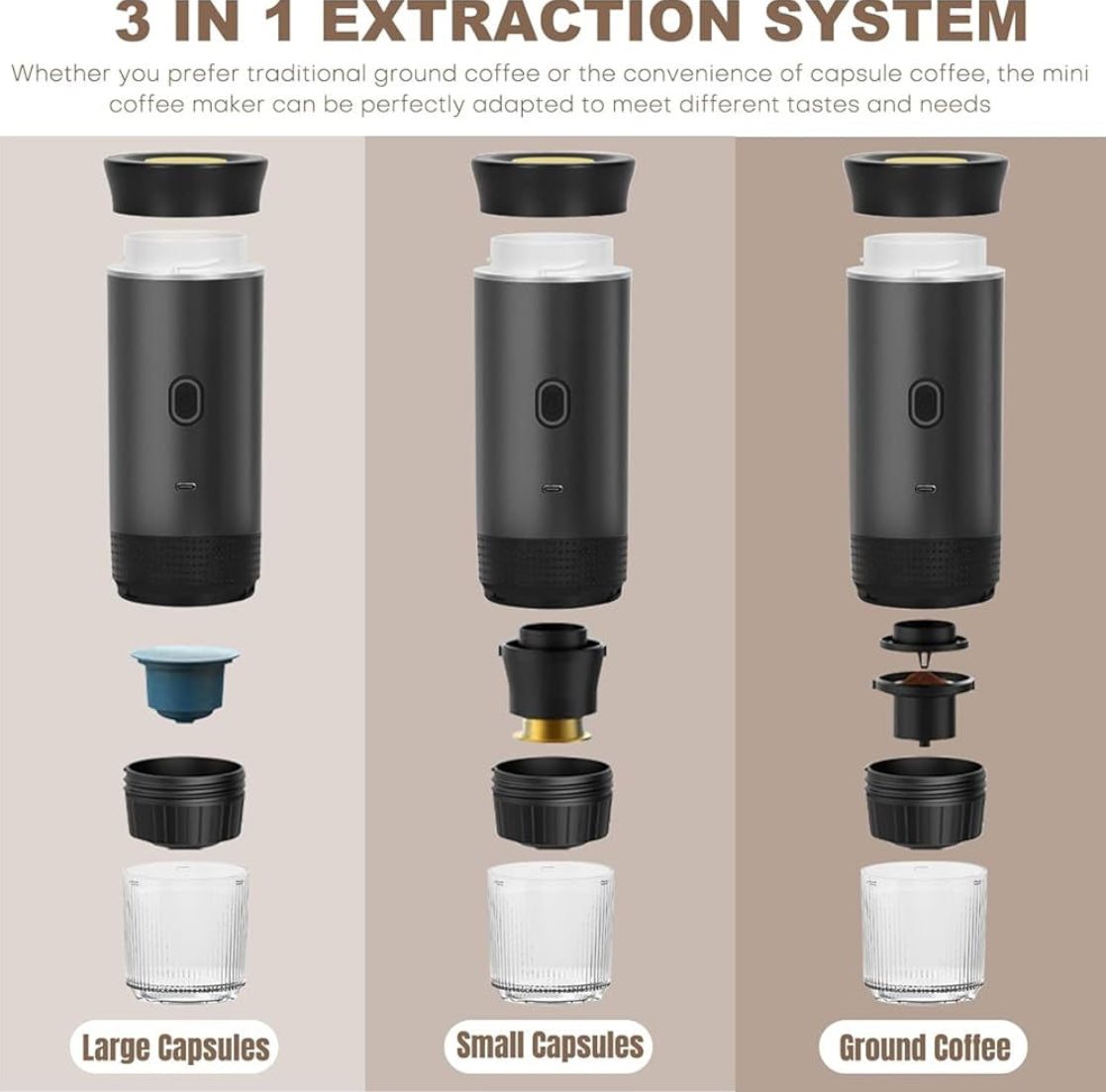 3 IN 1 EXTRACTION SYSTEM

Whether you prefer traditional ground coffee or the convenience of capsule coffee, the mini coffee maker can be perfectly adapted to meet different tastes and needs

Large Capsules

Small Capsules

Ground Coffee